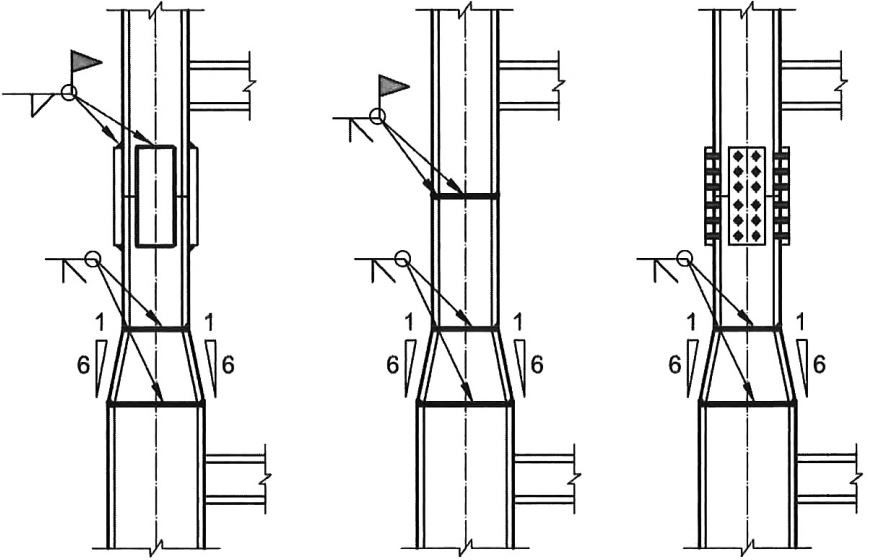 1
6
1
6
1
6
1
6
1
6
1
6