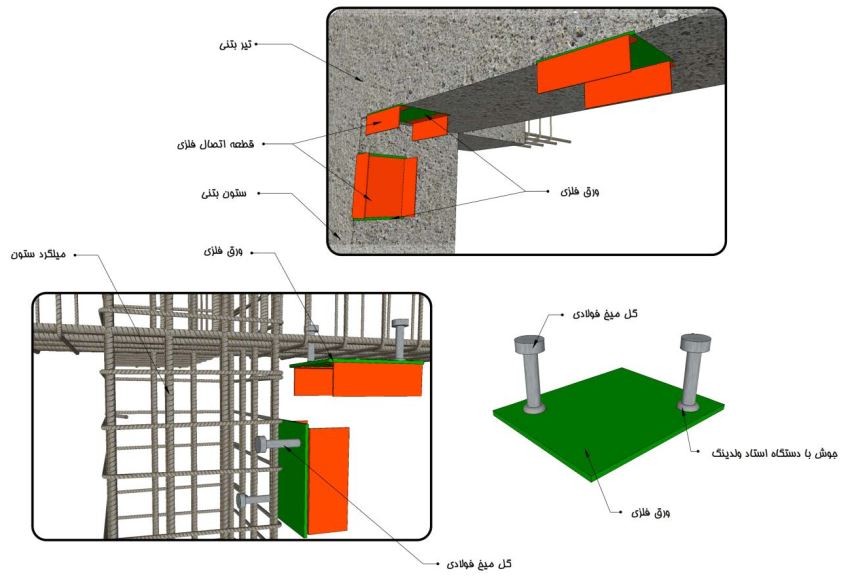 تیر بتنی

قطعه اتصال فلزی

ستون بتنی

ورق فلزی

میلگرد ستون

ورق فلزی

گل میخ فولادی

جوش با دستگاه استاد ولدینگ

ورق فلزی

گل میخ فولادی